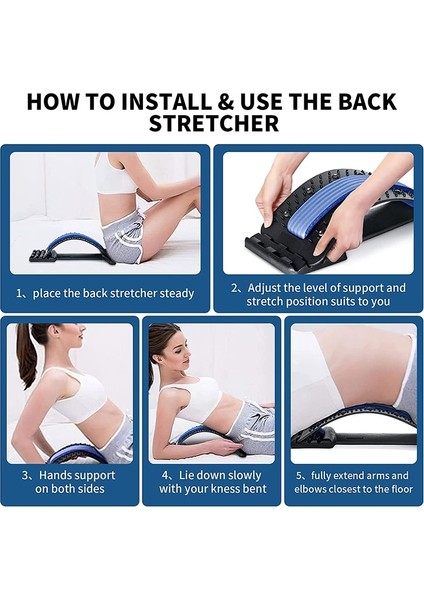 HOW TO INSTALL & USE THE BACK STRETCHER

1、place the back stretcher steady

2、Adjust the level of support and stretch position suits to you

3、Hands support on both sides

4、Lie down slowly with your kness bent

5、fully extend arms and elbows closest to the floor