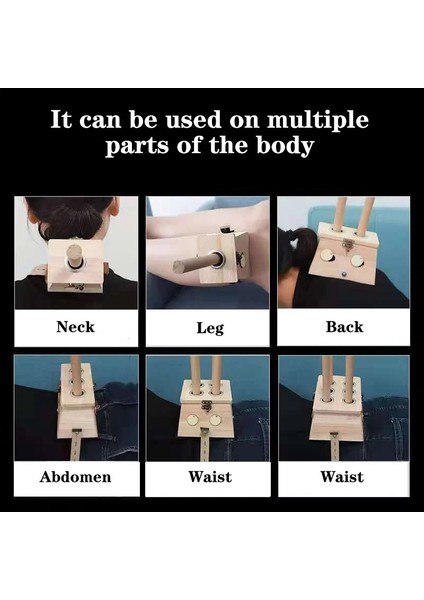 It can be used on multiple parts of the body

Neck

Leg

Back

Abdomen

Waist

Waist