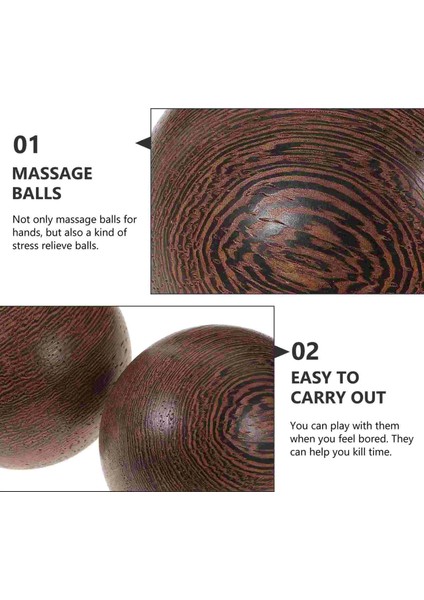 01

MASSAGE BALLS

Not only massage balls for hands, but also a kind of stress relieve balls.

02

EASY TO CARRY OUT

You can play with them when you feel bored. They can help you kill time.