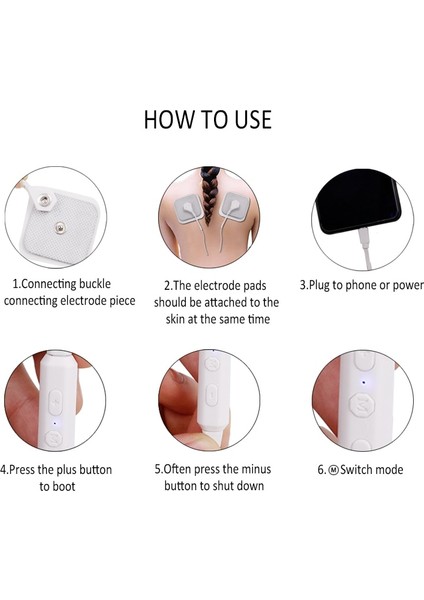 HOW TO USE

1.Connecting buckle connecting electrode piece

2.The electrode pads should be attached to the skin at the same time

3.Plug to phone or power

4.Press the plus button to boot

5.Often press the minus button to shut down

6.Ⓜ Switch mode