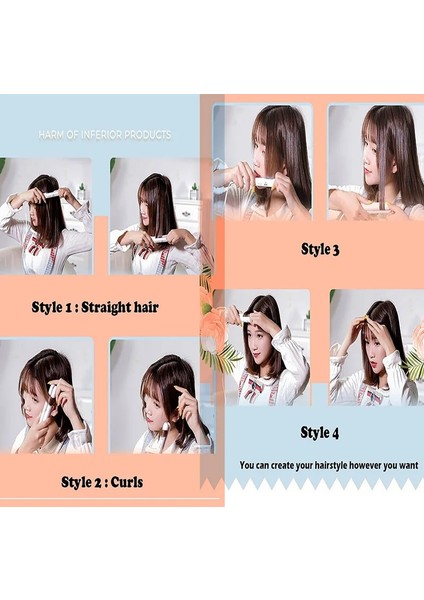 HARM OF INFERIOR PRODUCTS

Style 1 : Straight hair

Style 2 : Curls

Style 3

Style 4

You can create your hairstyle however you want