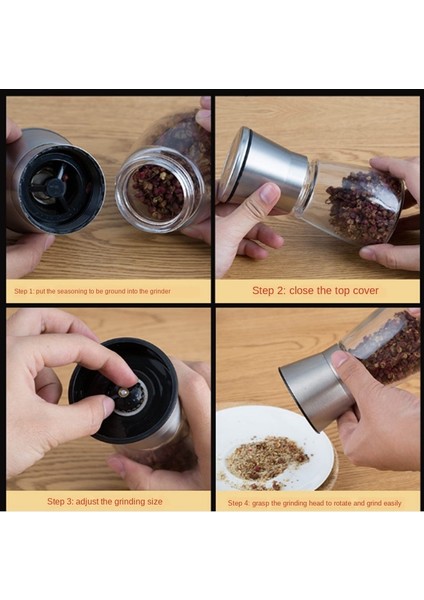 Step 1: put the seasoning to be ground into the grinder

Step 2: close the top cover

Step 3: adjust the grinding size

Step 4: grasp the grinding head to rotate and grind easily