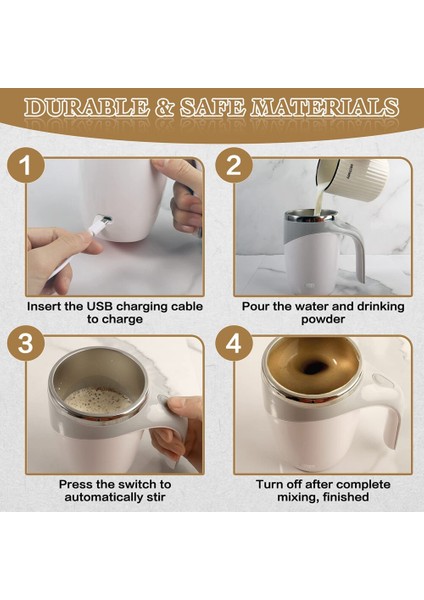 DURABLE & SAFE MATERIALS

1

Insert the USB charging cable to charge

2

Pour the water and drinking powder

3

Press the switch to automatically stir

4

Turn off after complete mixing, finished