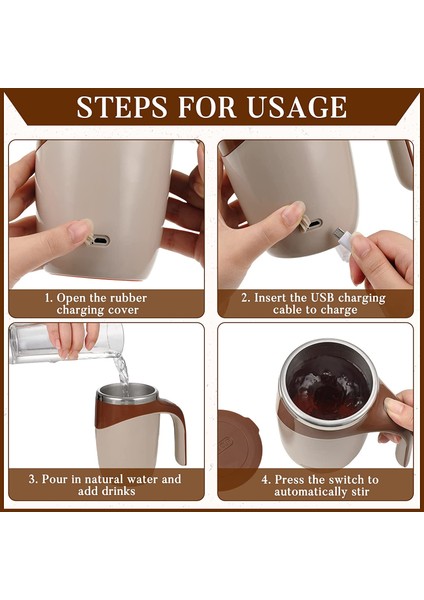 STEPS FOR USAGE

1. Open the rubber charging cover

2. Insert the USB charging cable to charge

3. Pour in natural water and add drinks

4. Press the switch to automatically stir