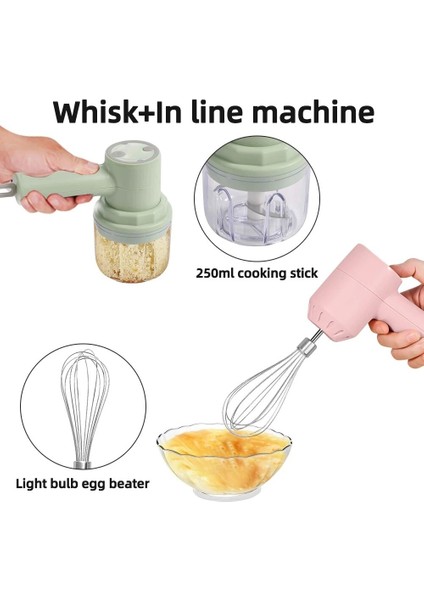 Whisk+In line machine

250ml cooking stick

Light bulb egg beater