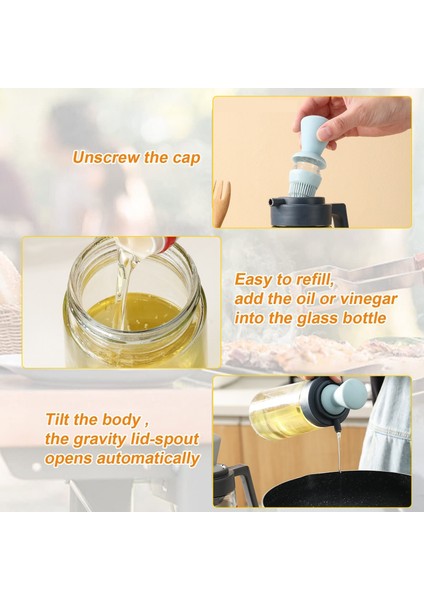 Unscrew the cap

Easy to refill, add the oil or vinegar into the glass bottle

Tilt the body , the gravity lid-spout opens automatically