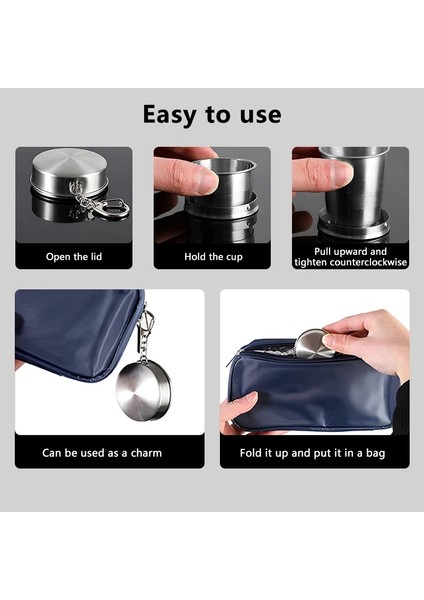 Easy to use

Open the lid

Hold the cup

Pull upward and tighten counterclockwise

Can be used as a charm

Fold it up and put it in a bag