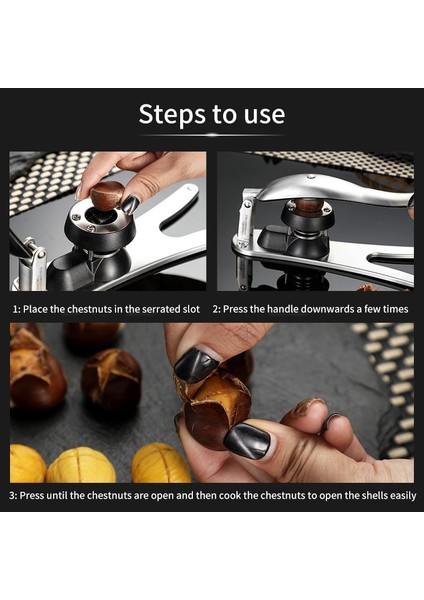 Steps to use

1: Place the chestnuts in the serrated slot

2: Press the handle downwards a few times

3: Press until the chestnuts are open and then cook the chestnuts to open the shells easily