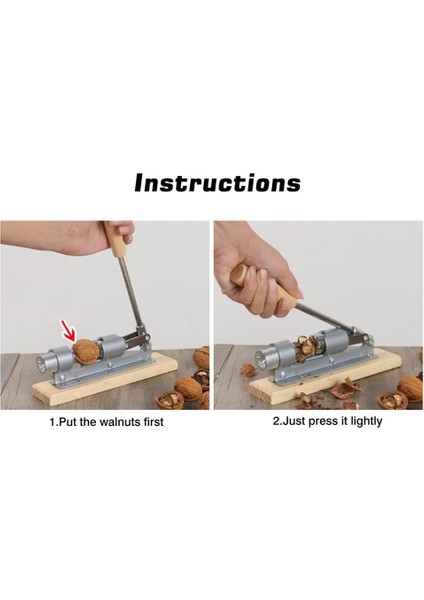 Instructions

1.Put the walnuts first

2.Just press it lightly