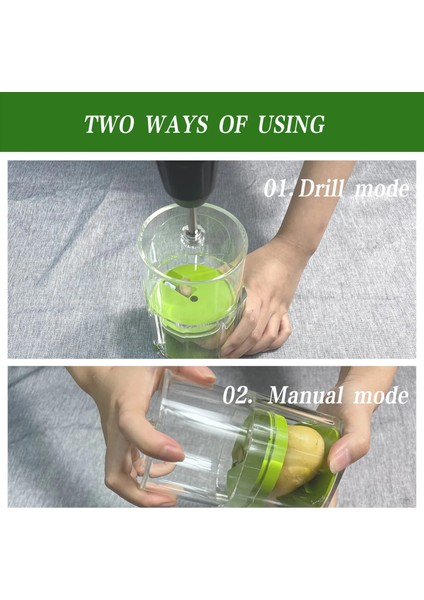 TWO WAYS OF USING

01. Drill mode

02. Manual mode