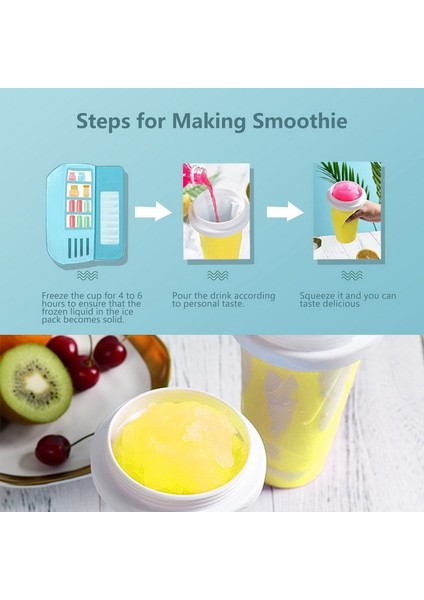 Steps for Making Smoothie

Freeze the cup for 4 to 6 hours to ensure that the frozen liquid in the ice pack becomes solid.

Pour the drink according to personal taste.

Squeeze it and you can taste delicious