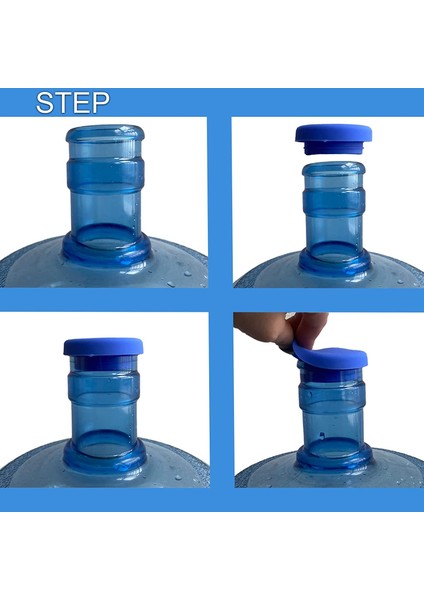 STEP