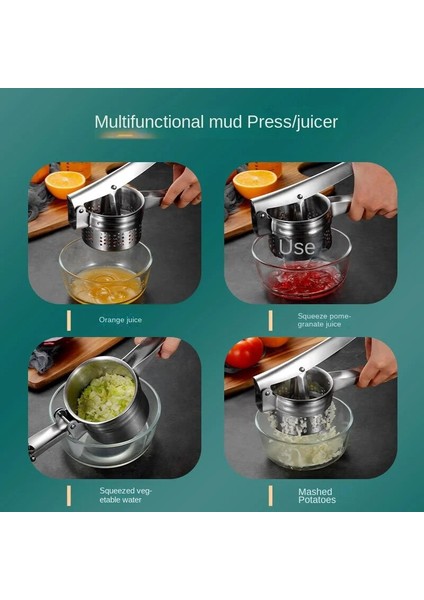 Multifunctional mud Press/juicer

Use

Orange juice

Squeeze pomegranate juice

Squeezed vegetable water

Mashed Potatoes