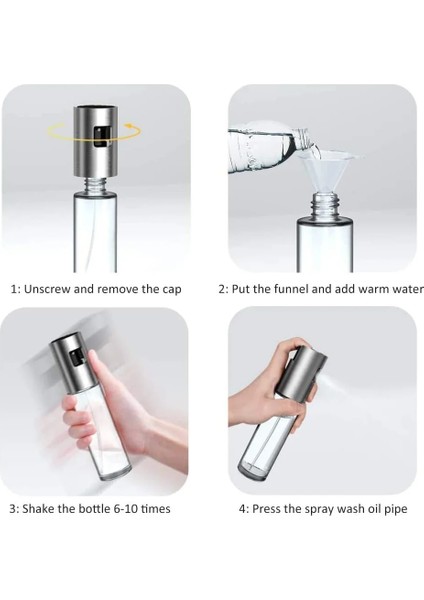 1: Unscrew and remove the cap

2: Put the funnel and add warm water

3: Shake the bottle 6-10 times

4: Press the spray wash oil pipe