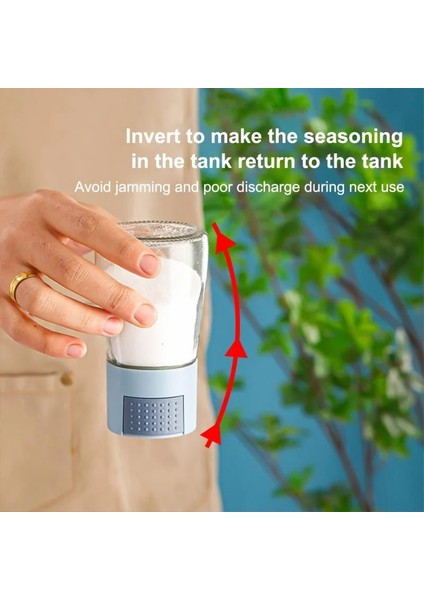 Invert to make the seasoning in the tank return to the tank

Avoid jamming and poor discharge during next use