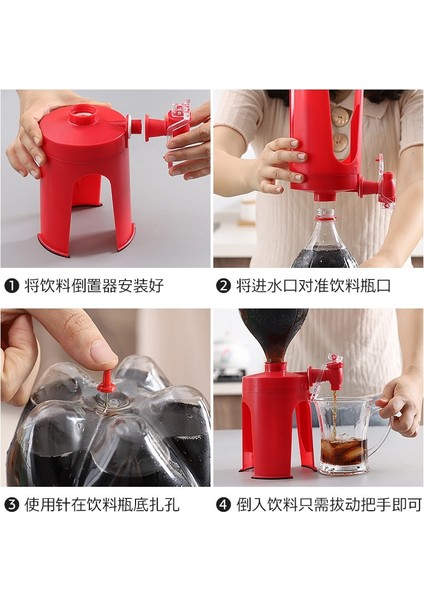 ❶ 将饮料倒置器安装好

❷ 将进水口对准饮料瓶口

❸ 使用针在饮料瓶底扎孔

❹ 倒入饮料只需拔动把手即可