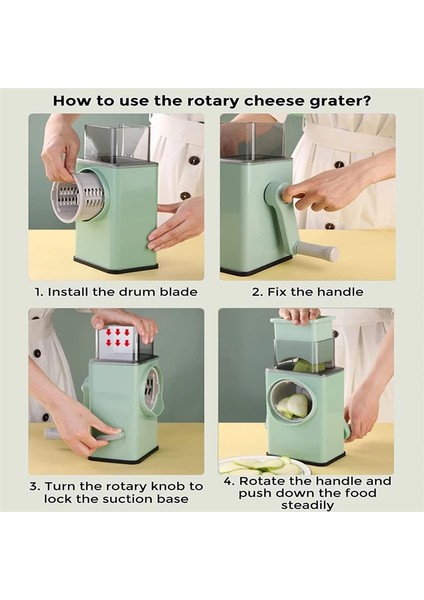 How to use the rotary cheese grater?

1. Install the drum blade

2. Fix the handle

3. Turn the rotary knob to lock the suction base

4. Rotate the handle and push down the food steadily