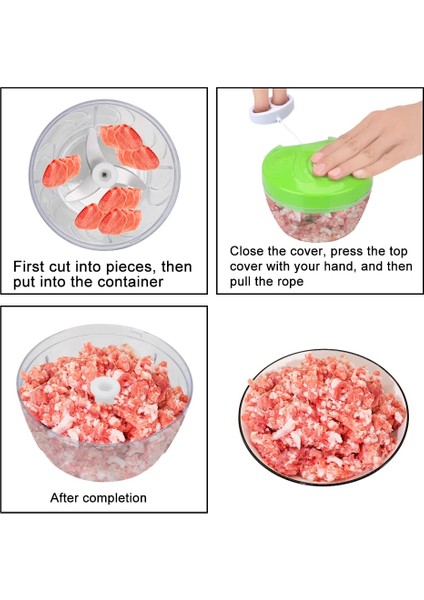 First cut into pieces, then put into the container

Close the cover, press the top cover with your hand, and then pull the rope

After completion