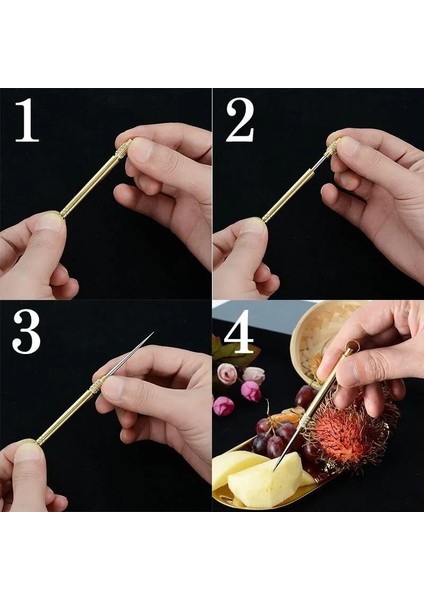 1

2

3

4