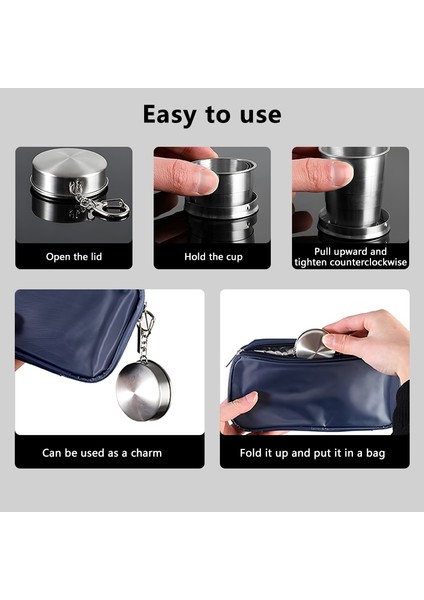 Easy to use

Open the lid

Hold the cup

Pull upward and tighten counterclockwise

Can be used as a charm

Fold it up and put it in a bag