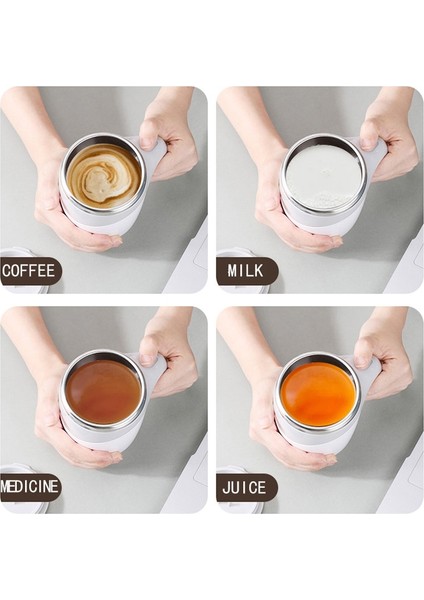 COFFEE

MILK

MEDICINE

JUICE