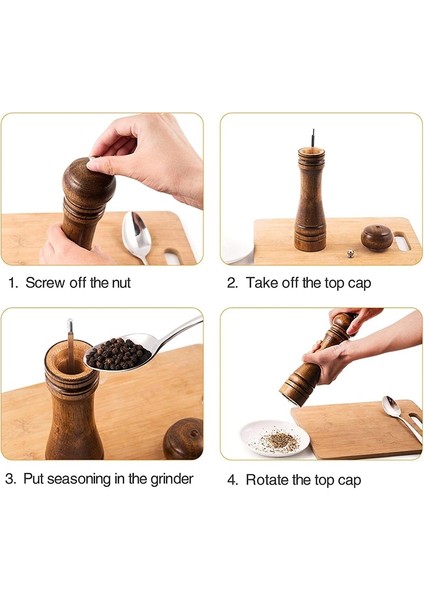 1. Screw off the nut

2. Take off the top cap

3. Put seasoning in the grinder

4. Rotate the top cap