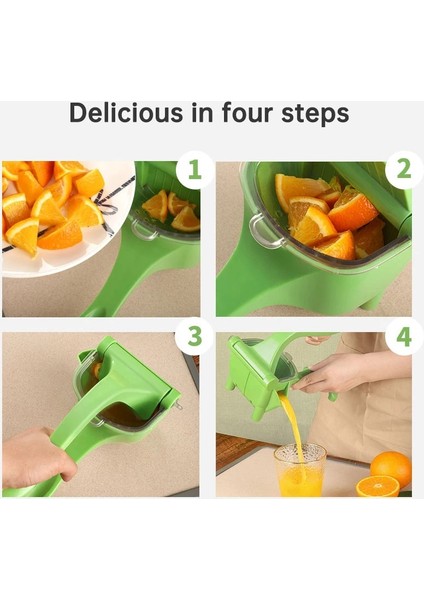 Delicious in four steps

1

2

3

4