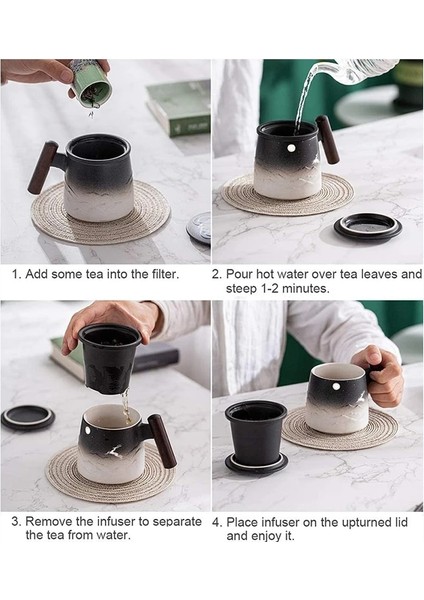 1. Add some tea into the filter.

2. Pour hot water over tea leaves and steep 1-2 minutes.

3. Remove the infuser to separate the tea from water.

4. Place infuser on the upturned lid and enjoy it.