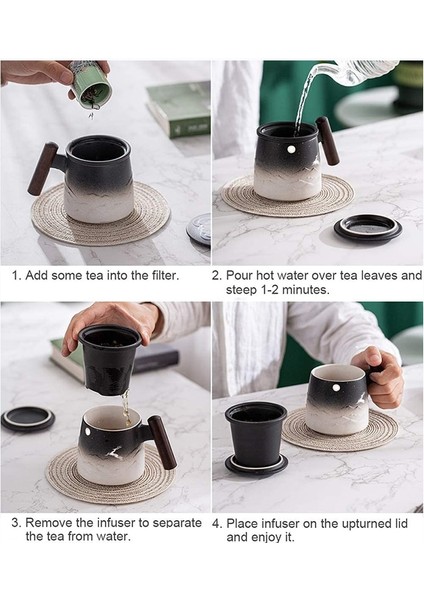 1. Add some tea into the filter.

2. Pour hot water over tea leaves and steep 1-2 minutes.

3. Remove the infuser to separate the tea from water.

4. Place infuser on the upturned lid and enjoy it.