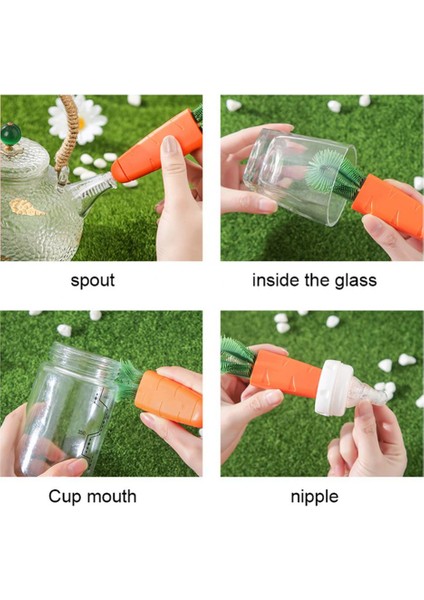 spout

inside the glass

Cup mouth

nipple