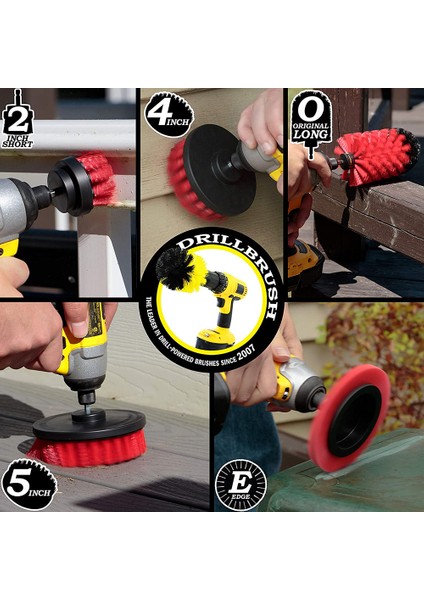 2 INCH SHORT

4 INCH

O ORIGINAL LONG

DRILLBRUSH

THE LEADER IN DRILL-POWERED BRUSHES SINCE 2007

5 INCH

E EDGE