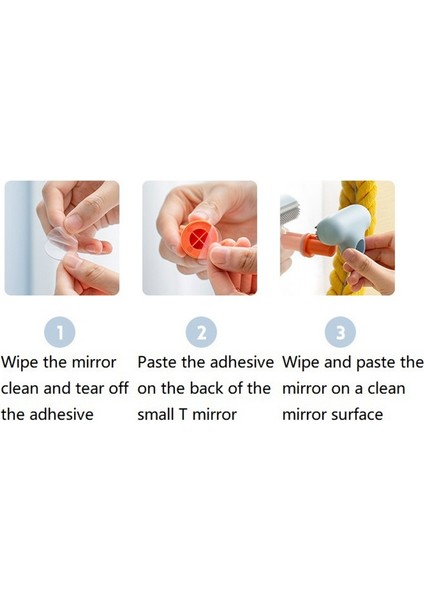 1

Wipe the mirror clean and tear off the adhesive

2

Paste the adhesive on the back of the small T mirror

3

Wipe and paste the mirror on a clean mirror surface