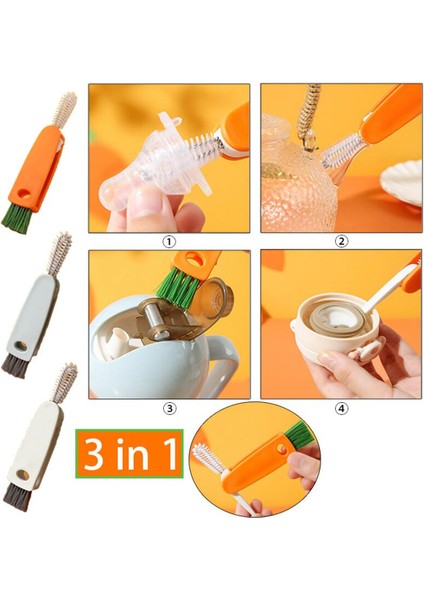 ①
②
③
④
3 in 1