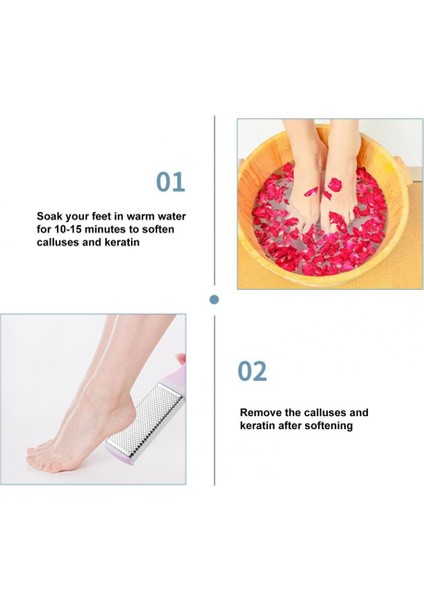 01

Soak your feet in warm water for 10-15 minutes to soften calluses and keratin

02

Remove the calluses and keratin after softening