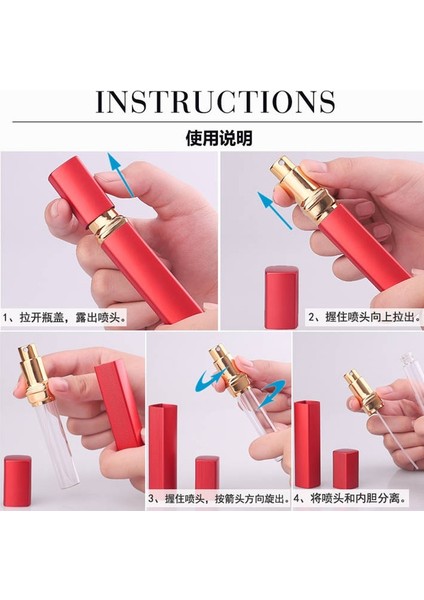 INSTRUCTIONS

使用说明

1、拉开瓶盖，露出喷头。

2、握住喷头向上拉出。

3、握住喷头，按箭头方向旋出。

4、将喷头和内胆分离。