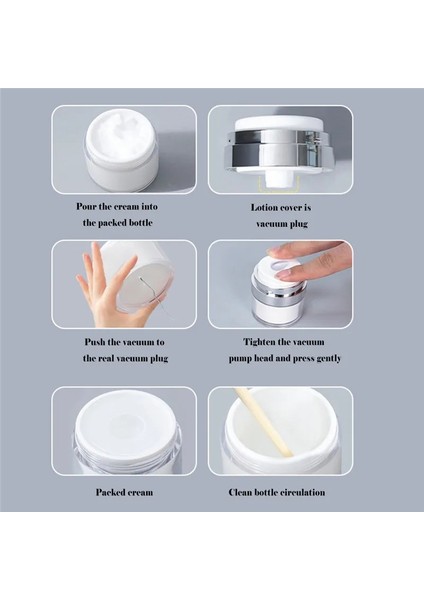 Pour the cream into the packed bottle

Lotion cover is vacuum plug

Push the vacuum to the real vacuum plug

Tighten the vacuum pump head and press gently

Packed cream

Clean bottle circulation