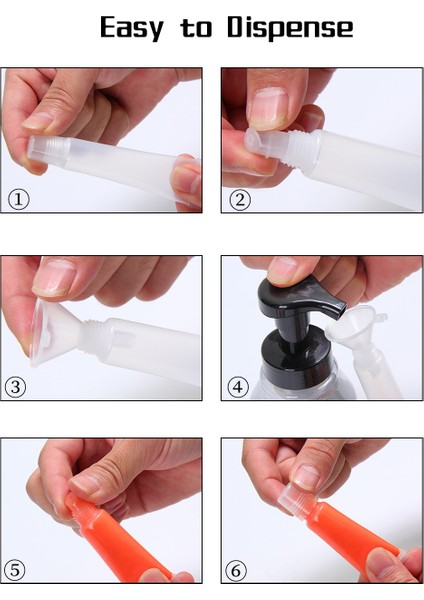 Easy to Dispense

①

②

③

④

⑤

⑥