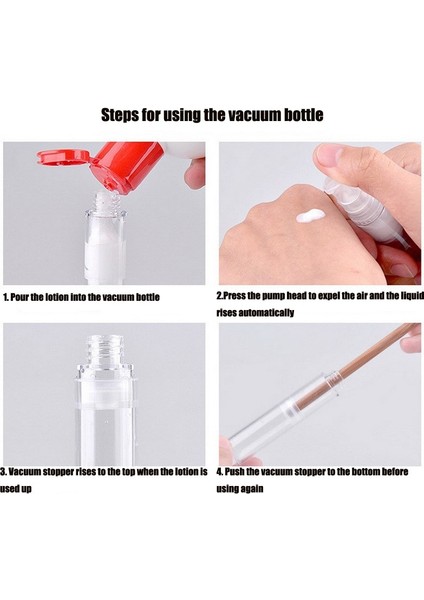 Steps for using the vacuum bottle

1. Pour the lotion into the vacuum bottle

2.Press the pump head to expel the air and the liquid rises automatically

3. Vacuum stopper rises to the top when the lotion is used up

4. Push the vacuum stopper to the bottom before using again