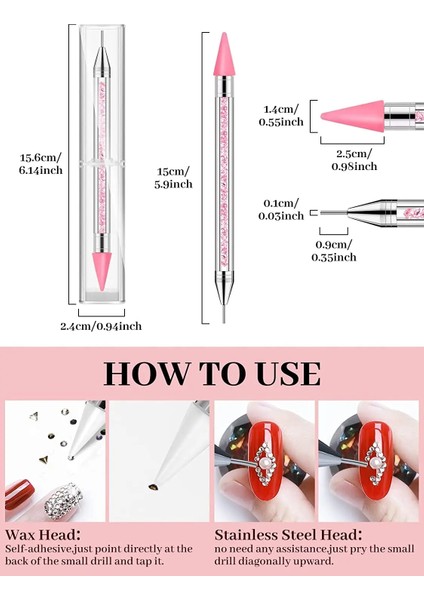 15.6cm/
6.14inch

2.4cm/0.94inch

15cm/
5.9inch

1.4cm/
0.55inch

2.5cm/
0.98inch

0.1cm/
0.03inch

0.9cm/
0.35inch

HOW TO USE

Wax Head:
Self-adhesive,just point directly at the back of the small drill and tap it.

Stainless Steel Head:
no need any assistance,just pry the small drill diagonally upward.