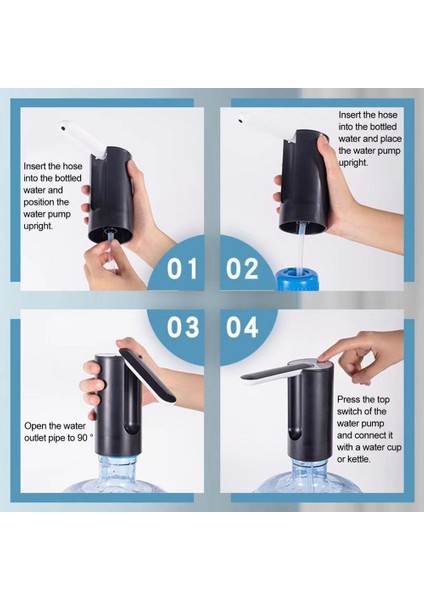 Insert the hose into the bottled water and position the water pump upright.

01

Insert the hose into the bottled water and place the water pump upright.

02

03

Open the water outlet pipe to 90 °

04

Press the top switch of the water pump and connect it with a water cup or kettle.