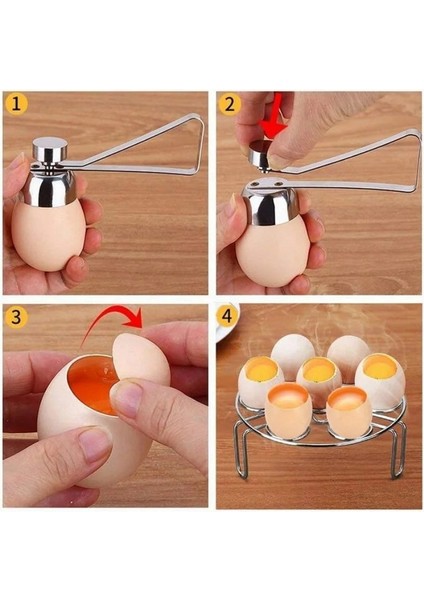 1

2

3

4