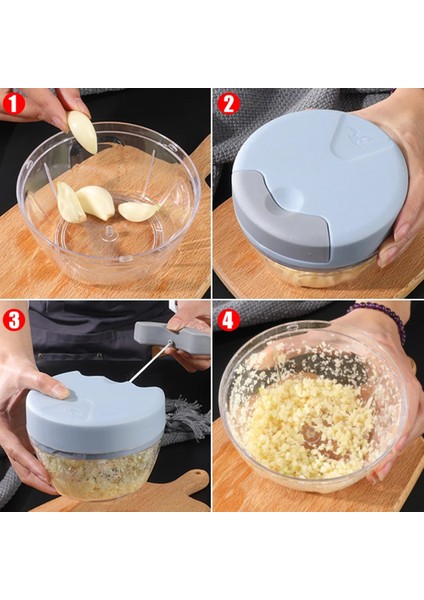 1

2

3

4