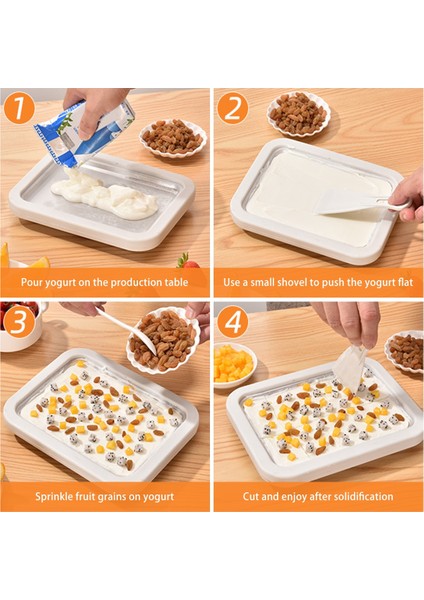 1

Pour yogurt on the production table

2

Use a small shovel to push the yogurt flat

3

Sprinkle fruit grains on yogurt

4

Cut and enjoy after solidification