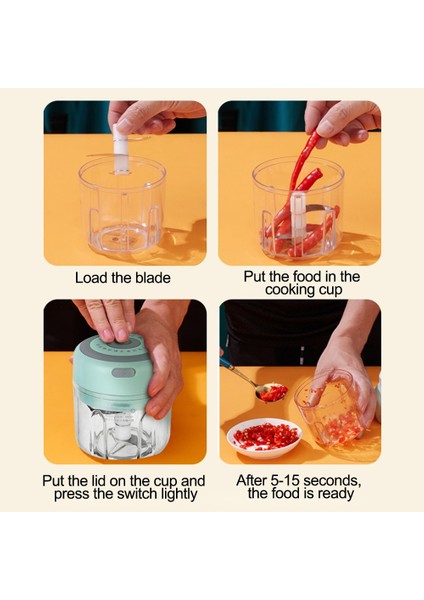 Load the blade

Put the food in the cooking cup

Put the lid on the cup and press the switch lightly

After 5-15 seconds, the food is ready