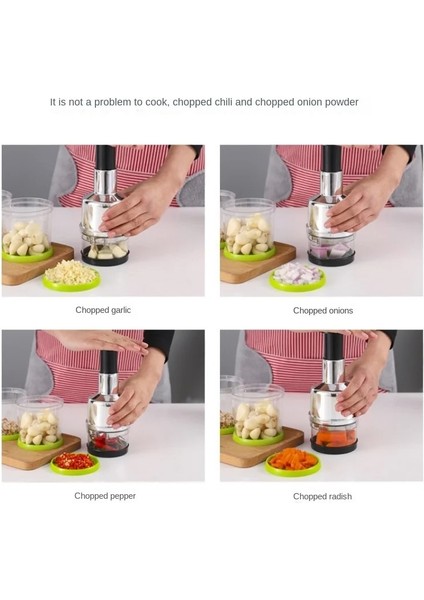 It is not a problem to cook, chopped chili and chopped onion powder

Chopped garlic

Chopped onions

Chopped pepper

Chopped radish