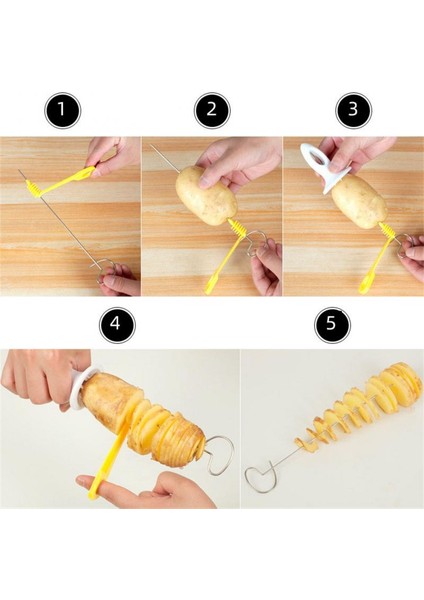 1

2

3

4

5