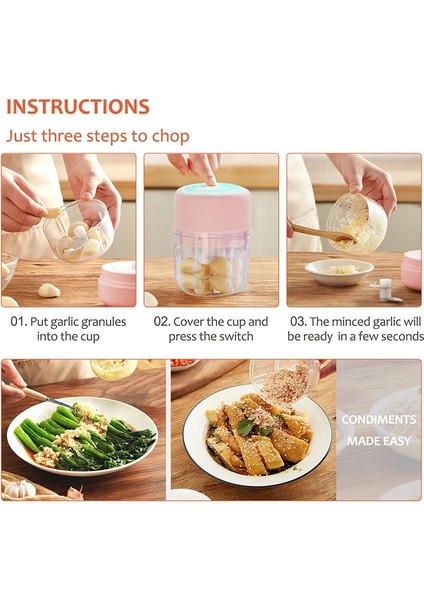 INSTRUCTIONS

Just three steps to chop

01. Put garlic granules into the cup

02. Cover the cup and press the switch

03. The minced garlic will be ready in a few seconds

CONDIMENTS MADE EASY