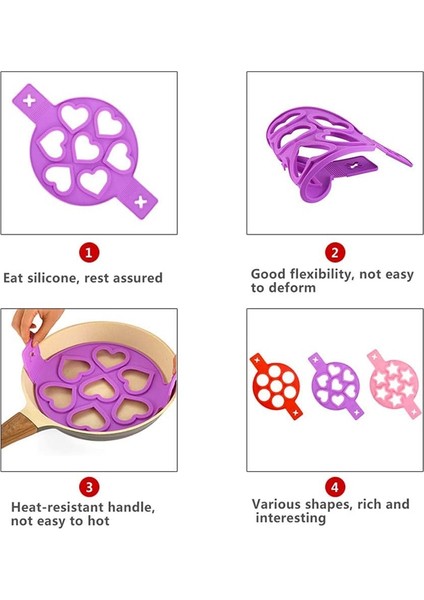 1
Eat silicone, rest assured

2
Good flexibility, not easy to deform

3
Heat-resistant handle, not easy to hot

4
Various shapes, rich and interesting