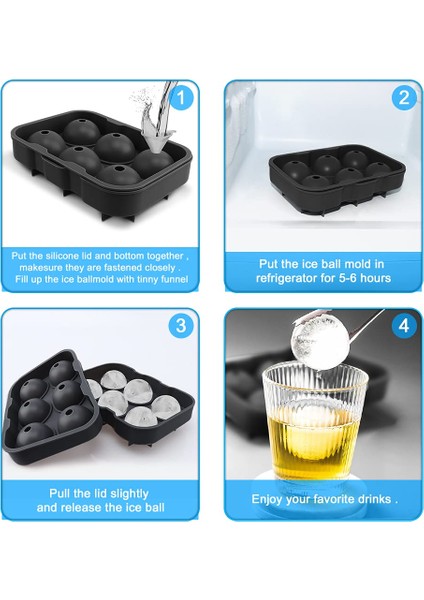 1

Put the silicone lid and bottom together , makesure they are fastened closely . Fill up the ice ballmold with tinny funnel

2

Put the ice ball mold in refrigerator for 5-6 hours

3

Pull the lid slightly and release the ice ball

4

Enjoy your favorite drinks .