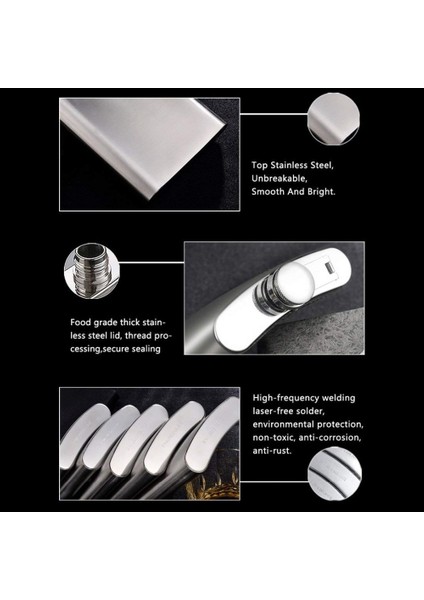 Top Stainless Steel,
Unbreakable,
Smooth And Bright.

Food grade thick stainless steel lid, thread processing,secure sealing

High-frequency welding
laser-free solder,
environmental protection,
non-toxic, anti-corrosion,
anti-rust.